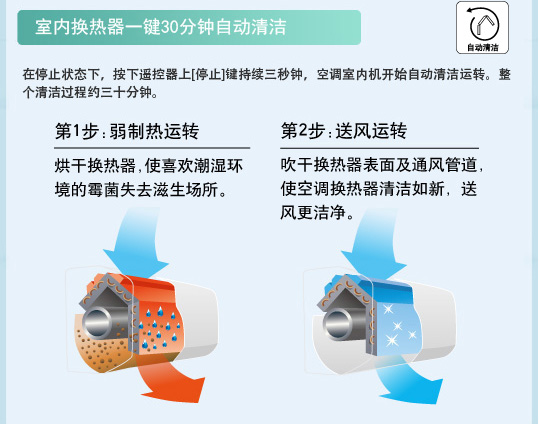 室内换热器一键30分钟自动清洁

自动清洁

在停止状态下，按下遥控器上[停止]键持续三秒钟，空调室内机开始自动清洁运转。整个清洁过程约三十分钟。

第1步：弱制热运转

烘干换热器，使喜欢潮湿环境的霉菌失去滋生场所。

第2步：送风运转

吹干换热器表面及通风管道，使空调换热器清洁如新，送风更洁净。